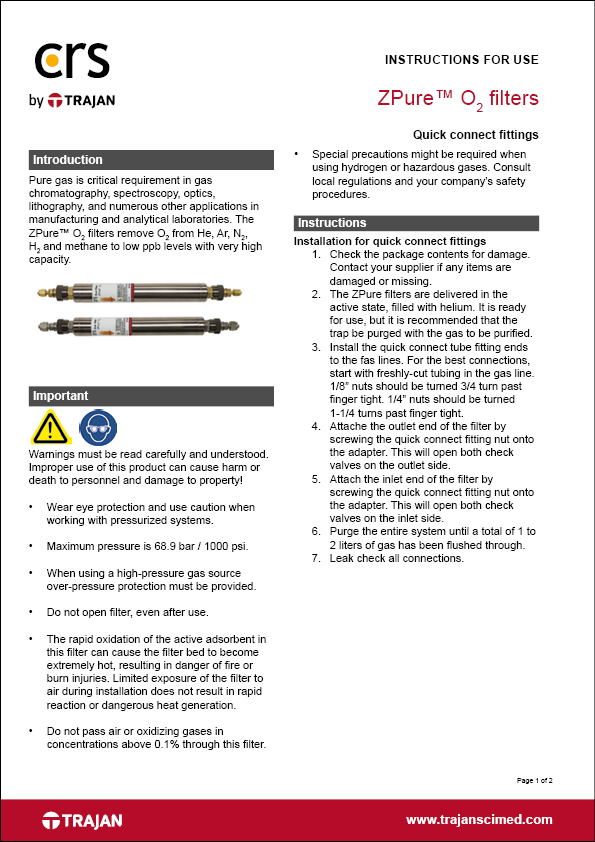 crs
by TRAJAN

INSTRUCTIONS FOR USE

ZPure™ $O_2$ filters

Quick connect fittings

Introduction

Pure gas is critical requirement in gas chromatography, spectroscopy, optics, lithography, and numerous other applications in manufacturing and analytical laboratories. The ZPure™ $O_2$ filters remove $O_2$ from He, Ar, $N_2$, $H_2$ and methane to low ppb levels with very high capacity.

Important

Warnings must be read carefully and understood. Improper use of this product can cause harm or death to personnel and damage to property!

• Wear eye protection and use caution when working with pressurized systems.

• Maximum pressure is 68.9 bar / 1000 psi.

• When using a high-pressure gas source over-pressure protection must be provided.

• Do not open filter, even after use.

• The rapid oxidation of the active adsorbent in this filter can cause the filter bed to become extremely hot, resulting in danger of fire or burn injuries. Limited exposure of the filter to air during installation does not result in rapid reaction or dangerous heat generation.

• Do not pass air or oxidizing gases in concentrations above 0.1% through this filter.

• Special precautions might be required when using hydrogen or hazardous gases. Consult local regulations and your company's safety procedures.

Instructions

Installation for quick connect fittings

1. Check the package contents for damage. Contact your supplier if any items are damaged or missing.
2. The ZPure filters are delivered in the active state, filled with helium. It is ready for use, but it is recommended that the trap be purged with the gas to be purified.
3. Install the quick connect tube fitting ends to the fas lines. For the best connections, start with freshly-cut tubing in the gas line. 1/8" nuts should be turned 3/4 turn past finger tight. 1/4" nuts should be turned 1-1/4 turns past finger tight.
4. Attache the outlet end of the filter by screwing the quick connect fitting nut onto the adapter. This will open both check valves on the outlet side.
5. Attach the inlet end of the filter by screwing the quick connect fitting nut onto the adapter. This will open both check valves on the inlet side.
6. Purge the entire system until a total of 1 to 2 liters of gas has been flushed through.
7. Leak check all connections.

Page 1 of 2

TRAJAN

www.trajanscimed.com