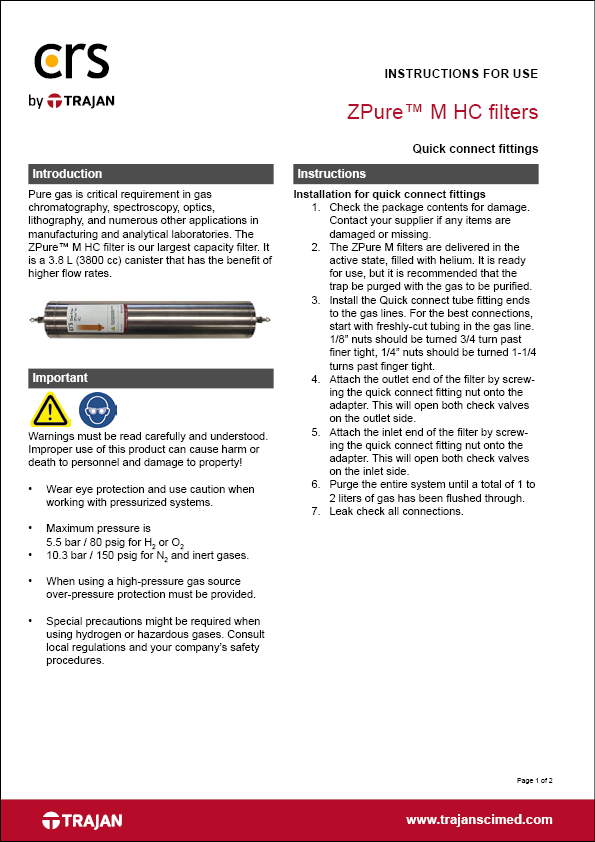 crs
by TRAJAN

INSTRUCTIONS FOR USE

ZPure™ M HC filters

Quick connect fittings

Introduction

Pure gas is critical requirement in gas chromatography, spectroscopy, optics, lithography, and numerous other applications in manufacturing and analytical laboratories. The ZPure™ M HC filter is our largest capacity filter. It is a 3.8 L (3800 cc) canister that has the benefit of higher flow rates.

Important

Warnings must be read carefully and understood. Improper use of this product can cause harm or death to personnel and damage to property!

• Wear eye protection and use caution when working with pressurized systems.

• Maximum pressure is 5.5 bar / 80 psig for $H_2$ or $O_2$
• 10.3 bar / 150 psig for $N_2$ and inert gases.

• When using a high-pressure gas source over-pressure protection must be provided.

• Special precautions might be required when using hydrogen or hazardous gases. Consult local regulations and your company's safety procedures.

Instructions

Installation for quick connect fittings
1. Check the package contents for damage. Contact your supplier if any items are damaged or missing.
2. The ZPure M filters are delivered in the active state, filled with helium. It is ready for use, but it is recommended that the trap be purged with the gas to be purified.
3. Install the Quick connect tube fitting ends to the gas lines. For the best connections, start with freshly-cut tubing in the gas line. 1/8" nuts should be turned 3/4 turn past finer tight, 1/4" nuts should be turned 1-1/4 turns past finger tight.
4. Attach the outlet end of the filter by screwing the quick connect fitting nut onto the adapter. This will open both check valves on the outlet side.
5. Attach the inlet end of the filter by screwing the quick connect fitting nut onto the adapter. This will open both check valves on the inlet side.
6. Purge the entire system until a total of 1 to 2 liters of gas has been flushed through.
7. Leak check all connections.

Page 1 of 2

TRAJAN

www.trajanscimed.com