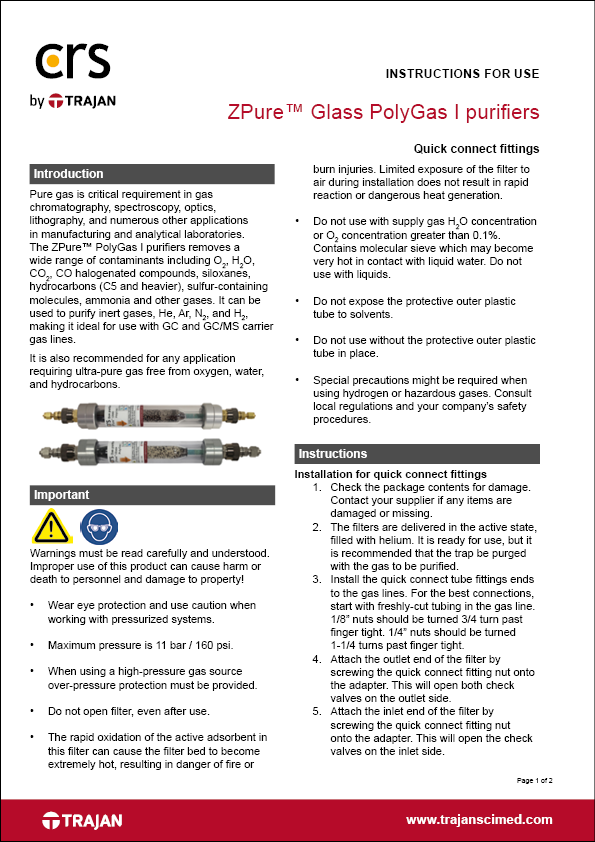 crs
by TRAJAN

INSTRUCTIONS FOR USE

ZPure™ Glass PolyGas I purifiers

Quick connect fittings

Introduction

Pure gas is critical requirement in gas chromatography, spectroscopy, optics, lithography, and numerous other applications in manufacturing and analytical laboratories. The ZPure™ PolyGas I purifiers removes a wide range of contaminants including $O_2$, $H_2O$, $CO_2$, CO halogenated compounds, siloxanes, hydrocarbons (C5 and heavier), sulfur-containing molecules, ammonia and other gases. It can be used to purify inert gases, He, Ar, $N_2$, and $H_2$, making it ideal for use with GC and GC/MS carrier gas lines.

It is also recommended for any application requiring ultra-pure gas free from oxygen, water, and hydrocarbons.

Important

Warnings must be read carefully and understood. Improper use of this product can cause harm or death to personnel and damage to property!

• Wear eye protection and use caution when working with pressurized systems.

• Maximum pressure is 11 bar / 160 psi.

• When using a high-pressure gas source over-pressure protection must be provided.

• Do not open filter, even after use.

• The rapid oxidation of the active adsorbent in this filter can cause the filter bed to become extremely hot, resulting in danger of fire or burn injuries. Limited exposure of the filter to air during installation does not result in rapid reaction or dangerous heat generation.

• Do not use with supply gas $H_2O$ concentration or $O_2$ concentration greater than 0.1%. Contains molecular sieve which may become very hot in contact with liquid water. Do not use with liquids.

• Do not expose the protective outer plastic tube to solvents.

• Do not use without the protective outer plastic tube in place.

• Special precautions might be required when using hydrogen or hazardous gases. Consult local regulations and your company's safety procedures.

Instructions

Installation for quick connect fittings
1. Check the package contents for damage. Contact your supplier if any items are damaged or missing.
2. The filters are delivered in the active state, filled with helium. It is ready for use, but it is recommended that the trap be purged with the gas to be purified.
3. Install the quick connect tube fittings ends to the gas lines. For the best connections, start with freshly-cut tubing in the gas line. 1/8" nuts should be turned 3/4 turn past finger tight. 1/4" nuts should be turned 1-1/4 turns past finger tight.
4. Attach the outlet end of the filter by screwing the quick connect fitting nut onto the adapter. This will open both check valves on the outlet side.
5. Attach the inlet end of the filter by screwing the quick connect fitting nut onto the adapter. This will open the check valves on the inlet side.

Page 1 of 2

TRAJAN

www.trajanscimed.com