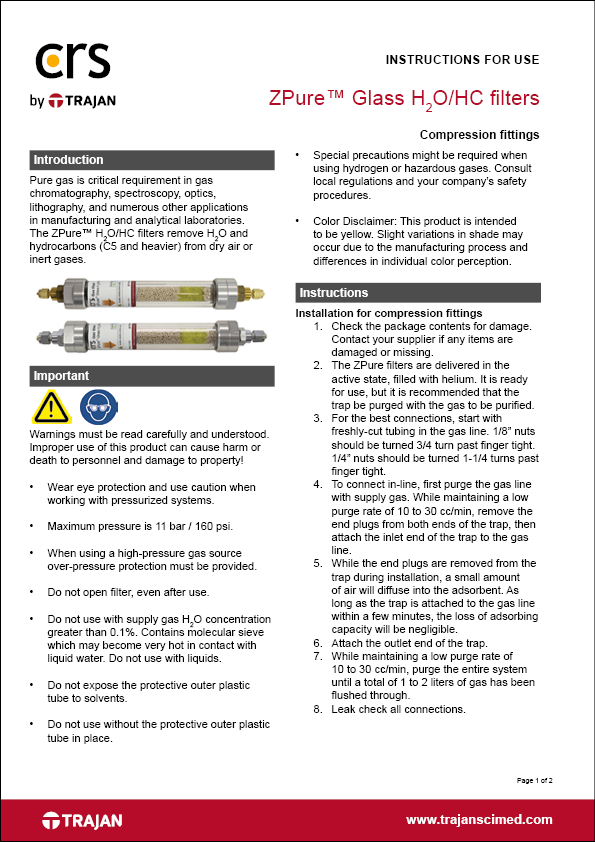 crs
by TRAJAN

INSTRUCTIONS FOR USE

ZPure™ Glass $H_2O$/HC filters

Compression fittings

Introduction

Pure gas is critical requirement in gas chromatography, spectroscopy, optics, lithography, and numerous other applications in manufacturing and analytical laboratories. The ZPure™ $H_2O$/HC filters remove $H_2O$ and hydrocarbons (C5 and heavier) from dry air or inert gases.

Important

Warnings must be read carefully and understood. Improper use of this product can cause harm or death to personnel and damage to property!

• Wear eye protection and use caution when working with pressurized systems.

• Maximum pressure is 11 bar / 160 psi.

• When using a high-pressure gas source over-pressure protection must be provided.

• Do not open filter, even after use.

• Do not use with supply gas $H_2O$ concentration greater than 0.1%. Contains molecular sieve which may become very hot in contact with liquid water. Do not use with liquids.

• Do not expose the protective outer plastic tube to solvents.

• Do not use without the protective outer plastic tube in place.

• Special precautions might be required when using hydrogen or hazardous gases. Consult local regulations and your company's safety procedures.

• Color Disclaimer: This product is intended to be yellow. Slight variations in shade may occur due to the manufacturing process and differences in individual color perception.

Instructions

Installation for compression fittings
1. Check the package contents for damage. Contact your supplier if any items are damaged or missing.
2. The ZPure filters are delivered in the active state, filled with helium. It is ready for use, but it is recommended that the trap be purged with the gas to be purified.
3. For the best connections, start with freshly-cut tubing in the gas line. 1/8" nuts should be turned 3/4 turn past finger tight. 1/4" nuts should be turned 1-1/4 turns past finger tight.
4. To connect in-line, first purge the gas line with supply gas. While maintaining a low purge rate of 10 to 30 cc/min, remove the end plugs from both ends of the trap, then attach the inlet end of the trap to the gas line.
5. While the end plugs are removed from the trap during installation, a small amount of air will diffuse into the adsorbent. As long as the trap is attached to the gas line within a few minutes, the loss of adsorbing capacity will be negligible.
6. Attach the outlet end of the trap.
7. While maintaining a low purge rate of 10 to 30 cc/min, purge the entire system until a total of 1 to 2 liters of gas has been flushed through.
8. Leak check all connections.

Page 1 of 2

TRAJAN

www.trajanscimed.com