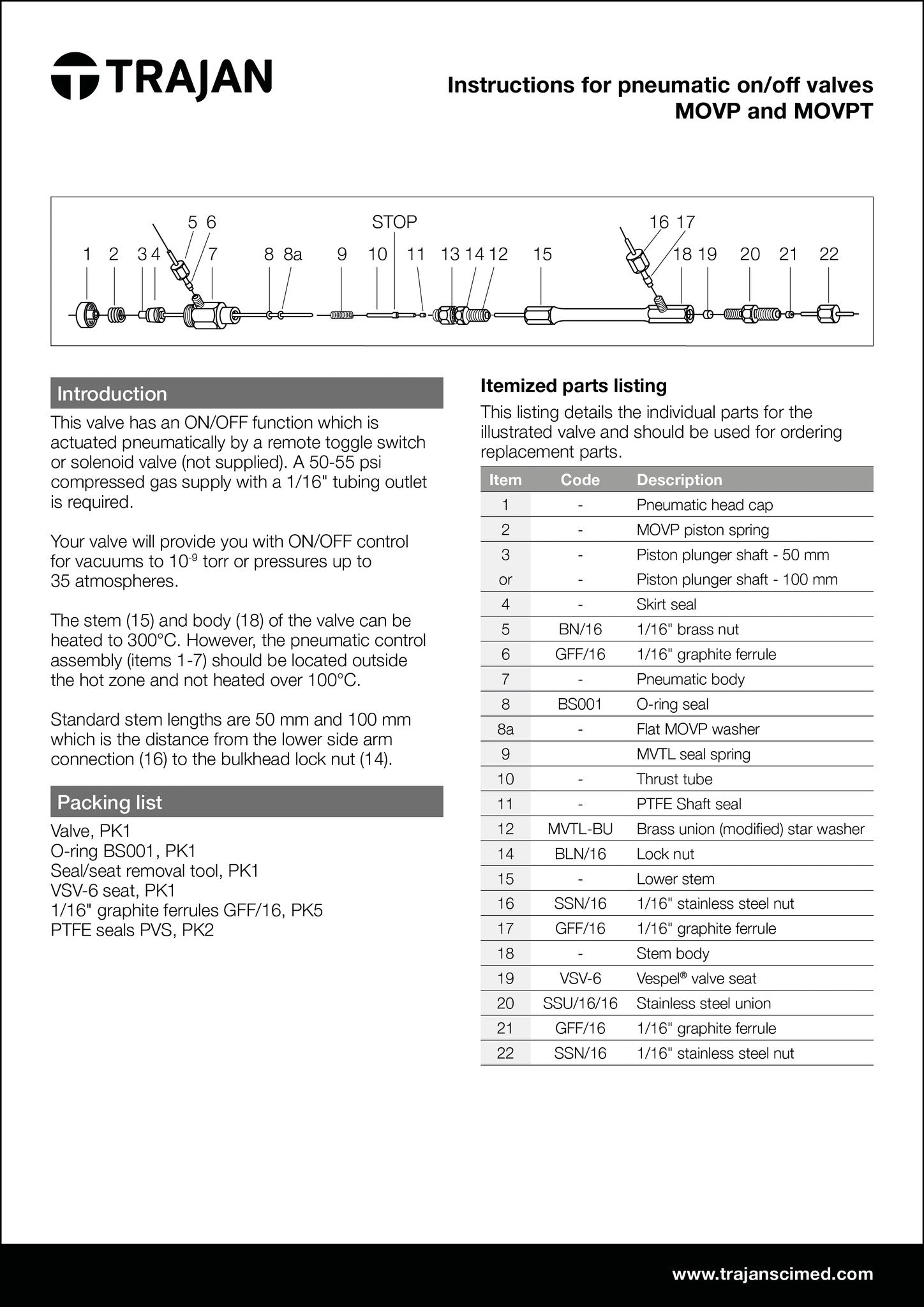 TRAJAN

Instructions for pneumatic on/off valves MOVP and MOVPT

5 6
STOP
16 17
1 2 3 4 7 8 8a 9 10 11 13 14 12 15 18 19 20 21 22

Introduction

This valve has an ON/OFF function which is actuated pneumatically by a remote toggle switch or solenoid valve (not supplied). A 50-55 psi compressed gas supply with a 1/16" tubing outlet is required.

Your valve will provide you with ON/OFF control for vacuums to $10^{-9}$ torr or pressures up to 35 atmospheres.

The stem (15) and body (18) of the valve can be heated to 300°C. However, the pneumatic control assembly (items 1-7) should be located outside the hot zone and not heated over 100°C.

Standard stem lengths are 50 mm and 100 mm which is the distance from the lower side arm connection (16) to the bulkhead lock nut (14).

Packing list

Valve, PK1
O-ring BS001, PK1
Seal/seat removal tool, PK1
VSV-6 seat, PK1
1/16" graphite ferrules GFF/16, PK5
PTFE seals PVS, PK2

Itemized parts listing

This listing details the individual parts for the illustrated valve and should be used for ordering replacement parts.

| Item | Code | Description |
|---|---|---|
| 1 | - | Pneumatic head cap |
| 2 | - | MOVP piston spring |
| 3 | - | Piston plunger shaft - 50 mm |
| or | - | Piston plunger shaft - 100 mm |
| 4 | - | Skirt seal |
| 5 | BN/16 | 1/16" brass nut |
| 6 | GFF/16 | 1/16" graphite ferrule |
| 7 | - | Pneumatic body |
| 8 | BS001 | O-ring seal |
| 8a | - | Flat MOVP washer |
| 9 | | MVTL seal spring |
| 10 | - | Thrust tube |
| 11 | - | PTFE Shaft seal |
| 12 | MVTL-BU | Brass union (modified) star washer |
| 14 | BLN/16 | Lock nut |
| 15 | - | Lower stem |
| 16 | SSN/16 | 1/16" stainless steel nut |
| 17 | GFF/16 | 1/16" graphite ferrule |
| 18 | - | Stem body |
| 19 | VSV-6 | Vespel® valve seat |
| 20 | SSU/16/16 | Stainless steel union |
| 21 | GFF/16 | 1/16" graphite ferrule |
| 22 | SSN/16 | 1/16" stainless steel nut |

www.trajanscimed.com