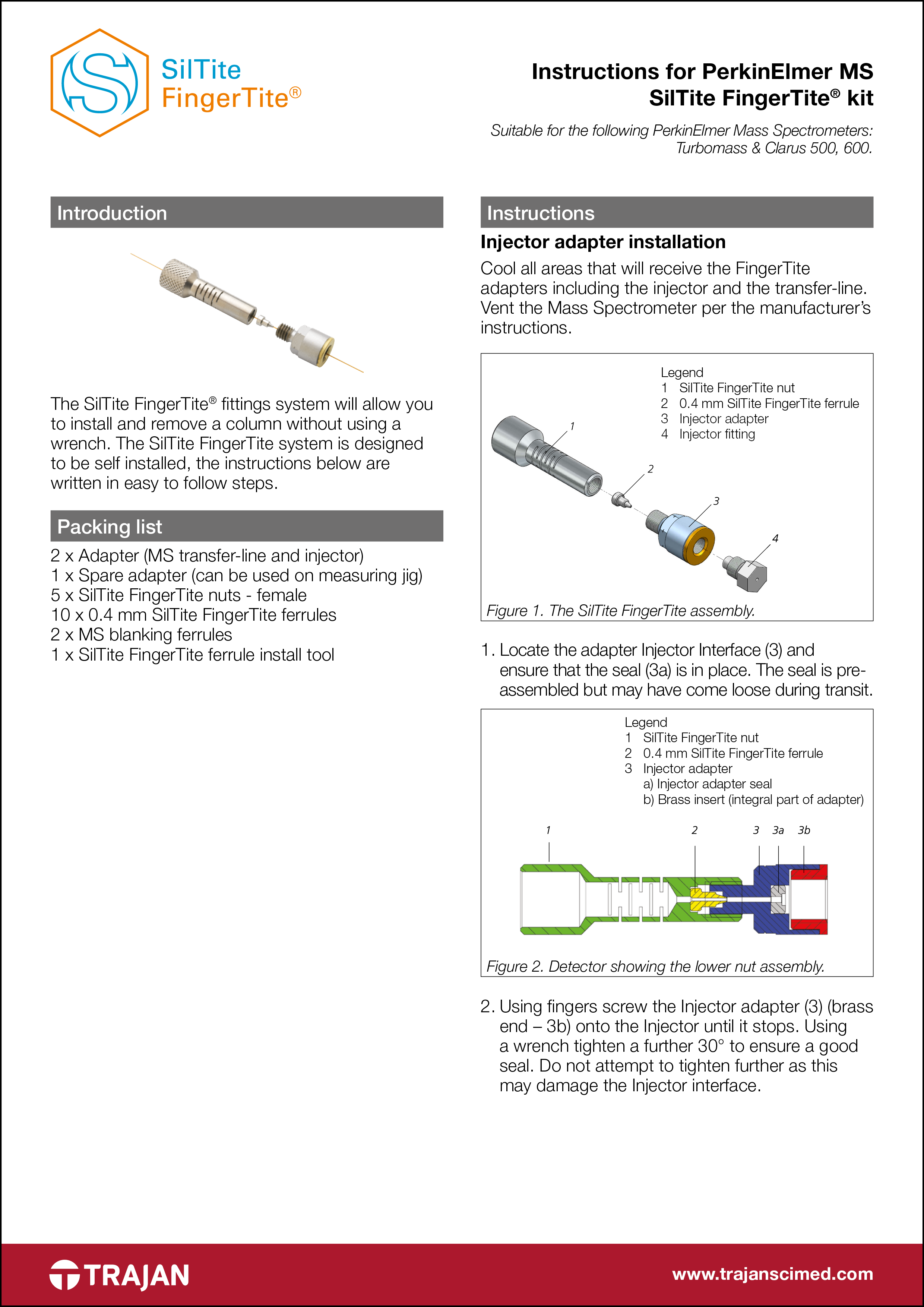 SilTite FingerTite®

Instructions for PerkinElmer MS SilTite FingerTite® kit

Suitable for the following PerkinElmer Mass Spectrometers: Turbomass & Clarus 500, 600.

Introduction

The SilTite FingerTite® fittings system will allow you to install and remove a column without using a wrench. The SilTite FingerTite system is designed to be self installed, the instructions below are written in easy to follow steps.

Packing list

2 x Adapter (MS transfer-line and injector)
1 x Spare adapter (can be used on measuring jig)
5 x SilTite FingerTite nuts - female
10 x 0.4 mm SilTite FingerTite ferrules
2 x MS blanking ferrules
1 x SilTite FingerTite ferrule install tool

Instructions

Injector adapter installation

Cool all areas that will receive the FingerTite adapters including the injector and the transfer-line. Vent the Mass Spectrometer per the manufacturer's instructions.

Legend
1 SilTite FingerTite nut
2 0.4 mm SilTite FingerTite ferrule
3 Injector adapter
4 Injector fitting

1
2
3
4

Figure 1. The SilTite FingerTite assembly.

1. Locate the adapter Injector Interface (3) and ensure that the seal (3a) is in place. The seal is pre-assembled but may have come loose during transit.

Legend
1 SilTite FingerTite nut
2 0.4 mm SilTite FingerTite ferrule
3 Injector adapter
a) Injector adapter seal
b) Brass insert (integral part of adapter)

1
2
3
3a
3b

Figure 2. Detector showing the lower nut assembly.

2. Using fingers screw the Injector adapter (3) (brass end – 3b) onto the Injector until it stops. Using a wrench tighten a further 30° to ensure a good seal. Do not attempt to tighten further as this may damage the Injector interface.

TRAJAN

www.trajanscimed.com