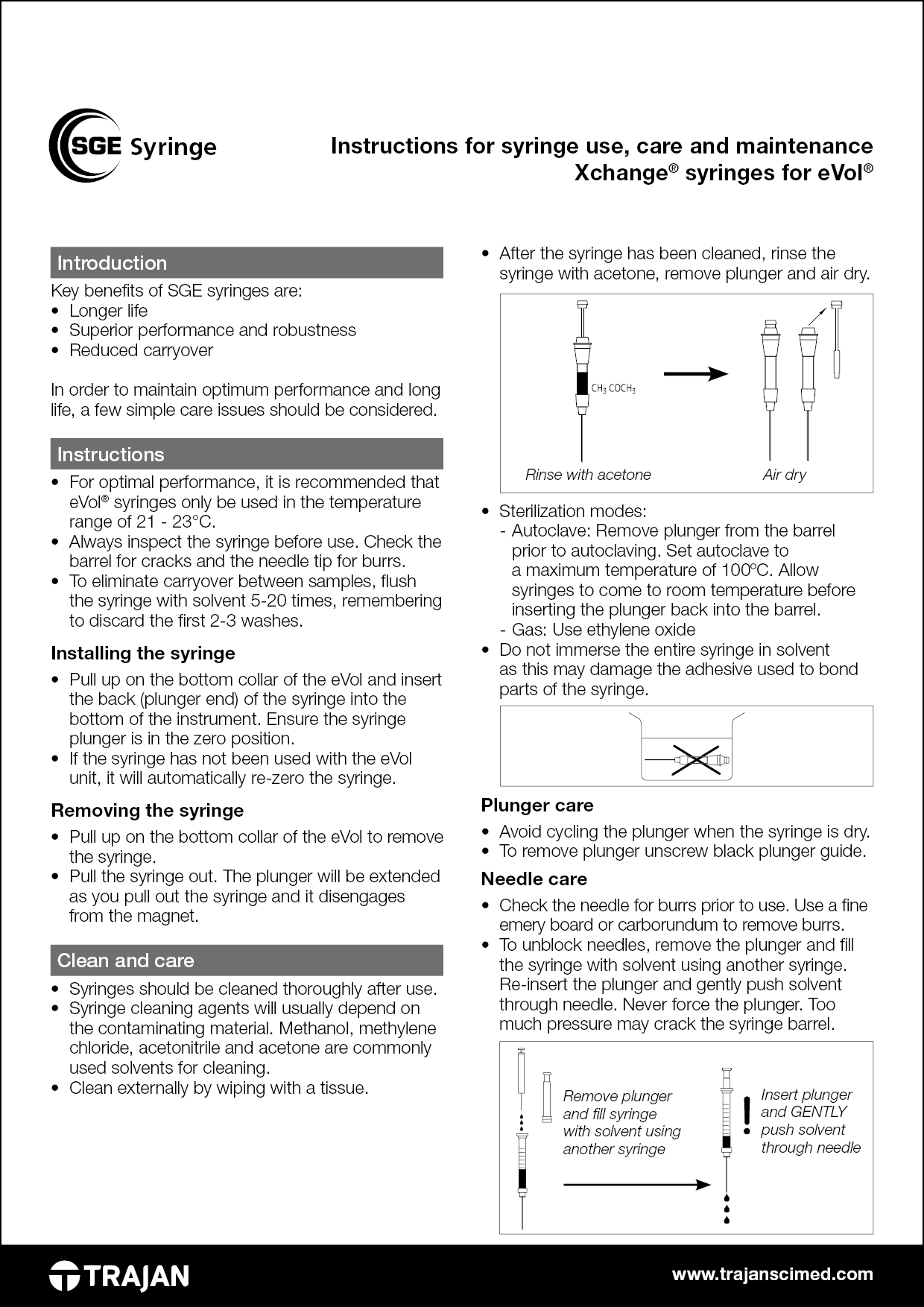 SGE Syringe

Instructions for syringe use, care and maintenance
Xchange® syringes for eVol®

Introduction

Key benefits of SGE syringes are:
• Longer life
• Superior performance and robustness
• Reduced carryover

In order to maintain optimum performance and long life, a few simple care issues should be considered.

Instructions

• For optimal performance, it is recommended that eVol® syringes only be used in the temperature range of 21 - 23°C.
• Always inspect the syringe before use. Check the barrel for cracks and the needle tip for burrs.
• To eliminate carryover between samples, flush the syringe with solvent 5-20 times, remembering to discard the first 2-3 washes.

Installing the syringe

• Pull up on the bottom collar of the eVol and insert the back (plunger end) of the syringe into the bottom of the instrument. Ensure the syringe plunger is in the zero position.
• If the syringe has not been used with the eVol unit, it will automatically re-zero the syringe.

Removing the syringe

• Pull up on the bottom collar of the eVol to remove the syringe.
• Pull the syringe out. The plunger will be extended as you pull out the syringe and it disengages from the magnet.

Clean and care

• Syringes should be cleaned thoroughly after use.
• Syringe cleaning agents will usually depend on the contaminating material. Methanol, methylene chloride, acetonitrile and acetone are commonly used solvents for cleaning.
• Clean externally by wiping with a tissue.

• After the syringe has been cleaned, rinse the syringe with acetone, remove plunger and air dry.

$CH_3COCH_3$

Rinse with acetone

Air dry

• Sterilization modes:
- Autoclave: Remove plunger from the barrel prior to autoclaving. Set autoclave to a maximum temperature of 100ºC. Allow syringes to come to room temperature before inserting the plunger back into the barrel.
- Gas: Use ethylene oxide
• Do not immerse the entire syringe in solvent as this may damage the adhesive used to bond parts of the syringe.

Plunger care

• Avoid cycling the plunger when the syringe is dry.
• To remove plunger unscrew black plunger guide.

Needle care

• Check the needle for burrs prior to use. Use a fine emery board or carborundum to remove burrs.
• To unblock needles, remove the plunger and fill the syringe with solvent using another syringe. Re-insert the plunger and gently push solvent through needle. Never force the plunger. Too much pressure may crack the syringe barrel.

Remove plunger and fill syringe with solvent using another syringe

Insert plunger and GENTLY push solvent through needle

TRAJAN

www.trajanscimed.com