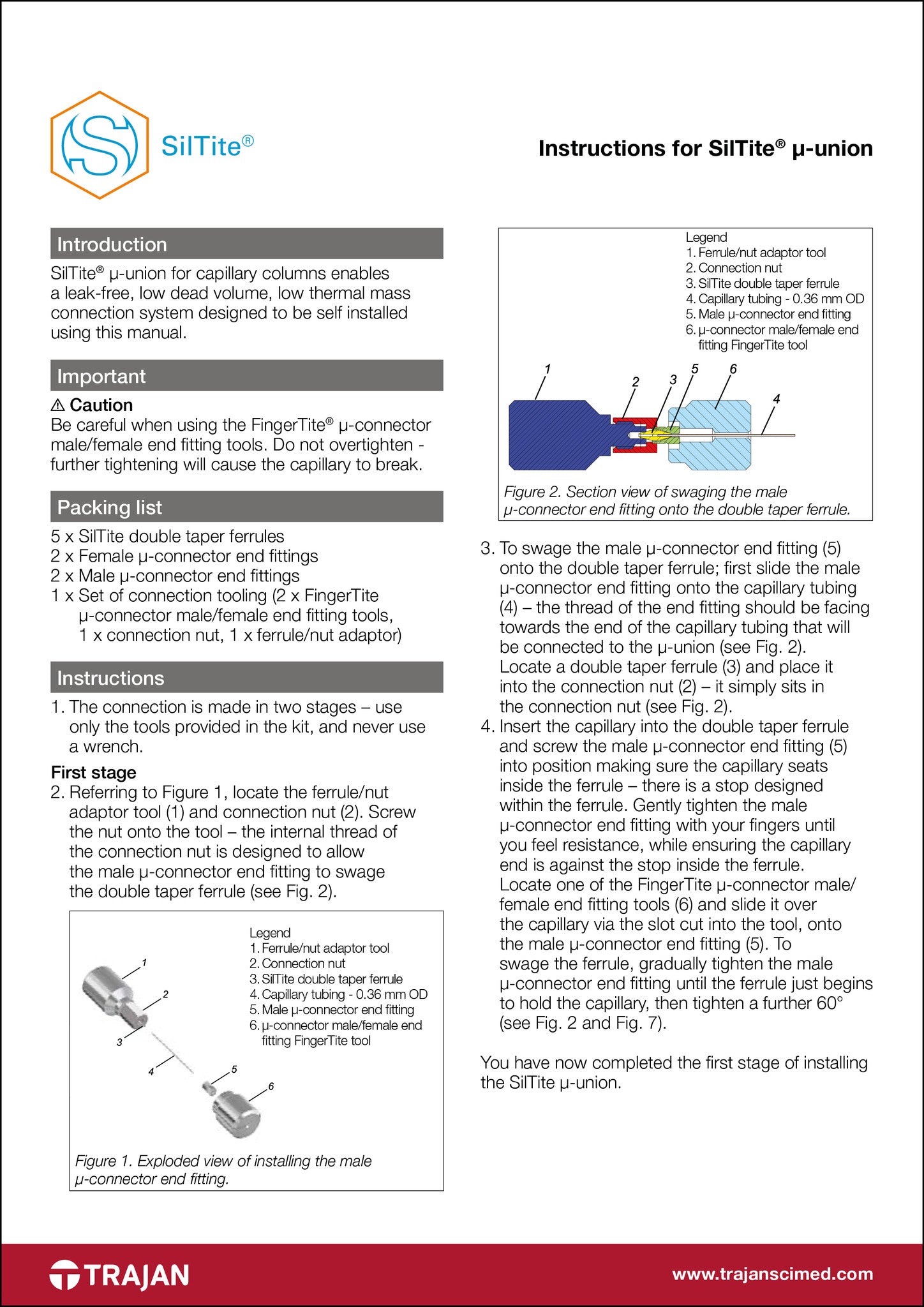 SilTite®

Instructions for SilTite® μ-union

Introduction

SilTite® μ-union for capillary columns enables a leak-free, low dead volume, low thermal mass connection system designed to be self installed using this manual.

Important

⚠ Caution
Be careful when using the FingerTite® μ-connector male/female end fitting tools. Do not overtighten - further tightening will cause the capillary to break.

Packing list

5 x SilTite double taper ferrules
2 x Female μ-connector end fittings
2 x Male μ-connector end fittings
1 x Set of connection tooling (2 x FingerTite μ-connector male/female end fitting tools, 1 x connection nut, 1 x ferrule/nut adaptor)

Instructions

1. The connection is made in two stages – use only the tools provided in the kit, and never use a wrench.

First stage
2. Referring to Figure 1, locate the ferrule/nut adaptor tool (1) and connection nut (2). Screw the nut onto the tool – the internal thread of the connection nut is designed to allow the male μ-connector end fitting to swage the double taper ferrule (see Fig. 2).

Legend
1. Ferrule/nut adaptor tool
2. Connection nut
3. SilTite double taper ferrule
4. Capillary tubing - 0.36 mm OD
5. Male μ-connector end fitting
6. μ-connector male/female end fitting FingerTite tool

1
2
3
4
5
6

Figure 1. Exploded view of installing the male μ-connector end fitting.

Legend
1. Ferrule/nut adaptor tool
2. Connection nut
3. SilTite double taper ferrule
4. Capillary tubing - 0.36 mm OD
5. Male μ-connector end fitting
6. μ-connector male/female end fitting FingerTite tool

1
2
3
5
6
4

Figure 2. Section view of swaging the male μ-connector end fitting onto the double taper ferrule.

3. To swage the male μ-connector end fitting (5) onto the double taper ferrule; first slide the male μ-connector end fitting onto the capillary tubing (4) – the thread of the end fitting should be facing towards the end of the capillary tubing that will be connected to the μ-union (see Fig. 2). Locate a double taper ferrule (3) and place it into the connection nut (2) – it simply sits in the connection nut (see Fig. 2).
4. Insert the capillary into the double taper ferrule and screw the male μ-connector end fitting (5) into position making sure the capillary seats inside the ferrule – there is a stop designed within the ferrule. Gently tighten the male μ-connector end fitting with your fingers until you feel resistance, while ensuring the capillary end is against the stop inside the ferrule. Locate one of the FingerTite μ-connector male/female end fitting tools (6) and slide it over the capillary via the slot cut into the tool, onto the male μ-connector end fitting (5). To swage the ferrule, gradually tighten the male μ-connector end fitting until the ferrule just begins to hold the capillary, then tighten a further 60° (see Fig. 2 and Fig. 7).

You have now completed the first stage of installing the SilTite μ-union.

TRAJAN

www.trajanscimed.com