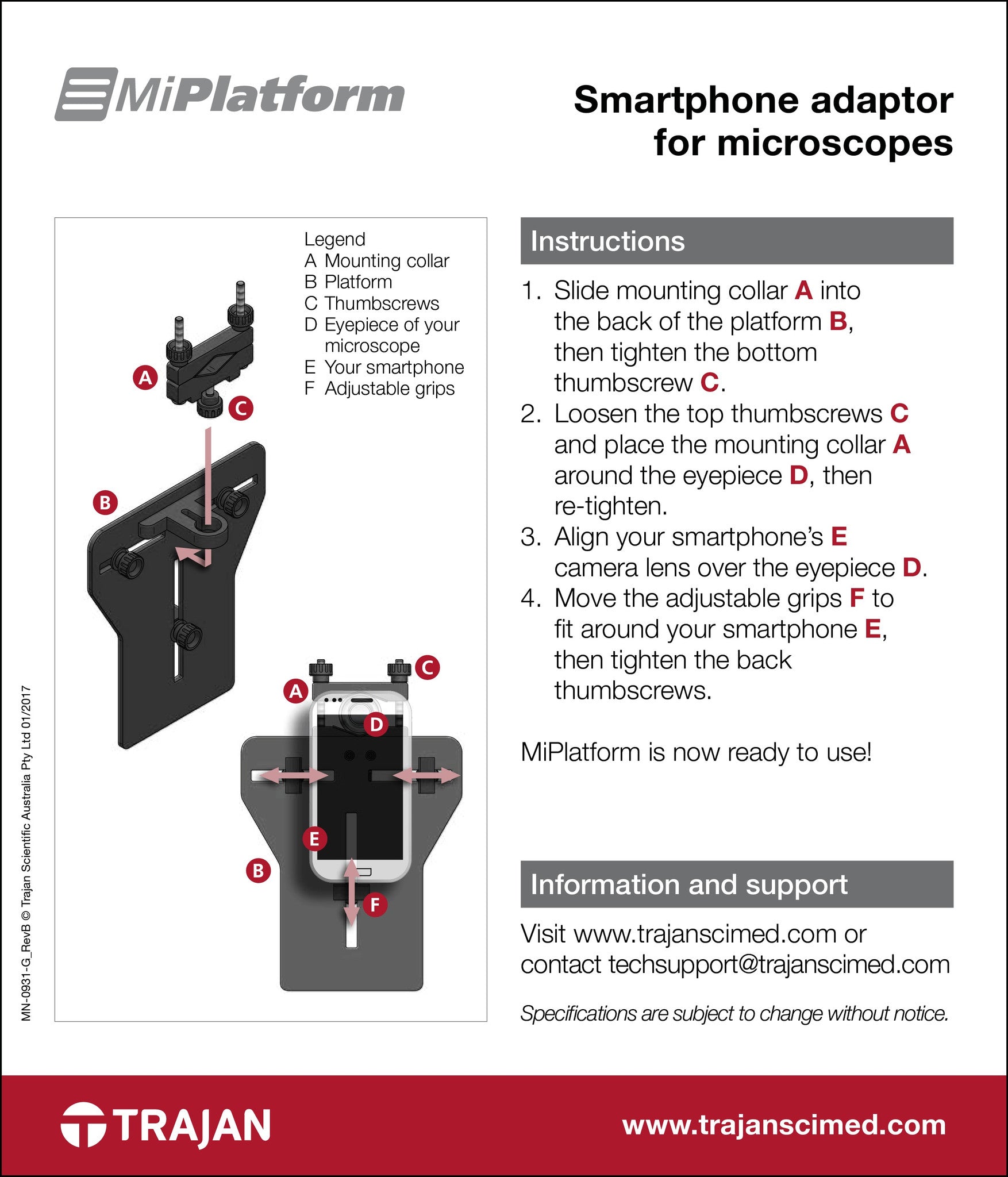 MiPlatform

Smartphone adaptor for microscopes

Legend
A Mounting collar
B Platform
C Thumbscrews
D Eyepiece of your microscope
E Your smartphone
F Adjustable grips

A
C
B
C
A
D
E
B
F

MN-0931-G_RevB © Trajan Scientific Australia Pty Ltd 01/2017

Instructions

1. Slide mounting collar A into the back of the platform B, then tighten the bottom thumbscrew C.
2. Loosen the top thumbscrews C and place the mounting collar A around the eyepiece D, then re-tighten.
3. Align your smartphone's E camera lens over the eyepiece D.
4. Move the adjustable grips F to fit around your smartphone E, then tighten the back thumbscrews.

MiPlatform is now ready to use!

Information and support

Visit www.trajanscimed.com or contact techsupport@trajanscimed.com

Specifications are subject to change without notice.

TRAJAN

www.trajanscimed.com