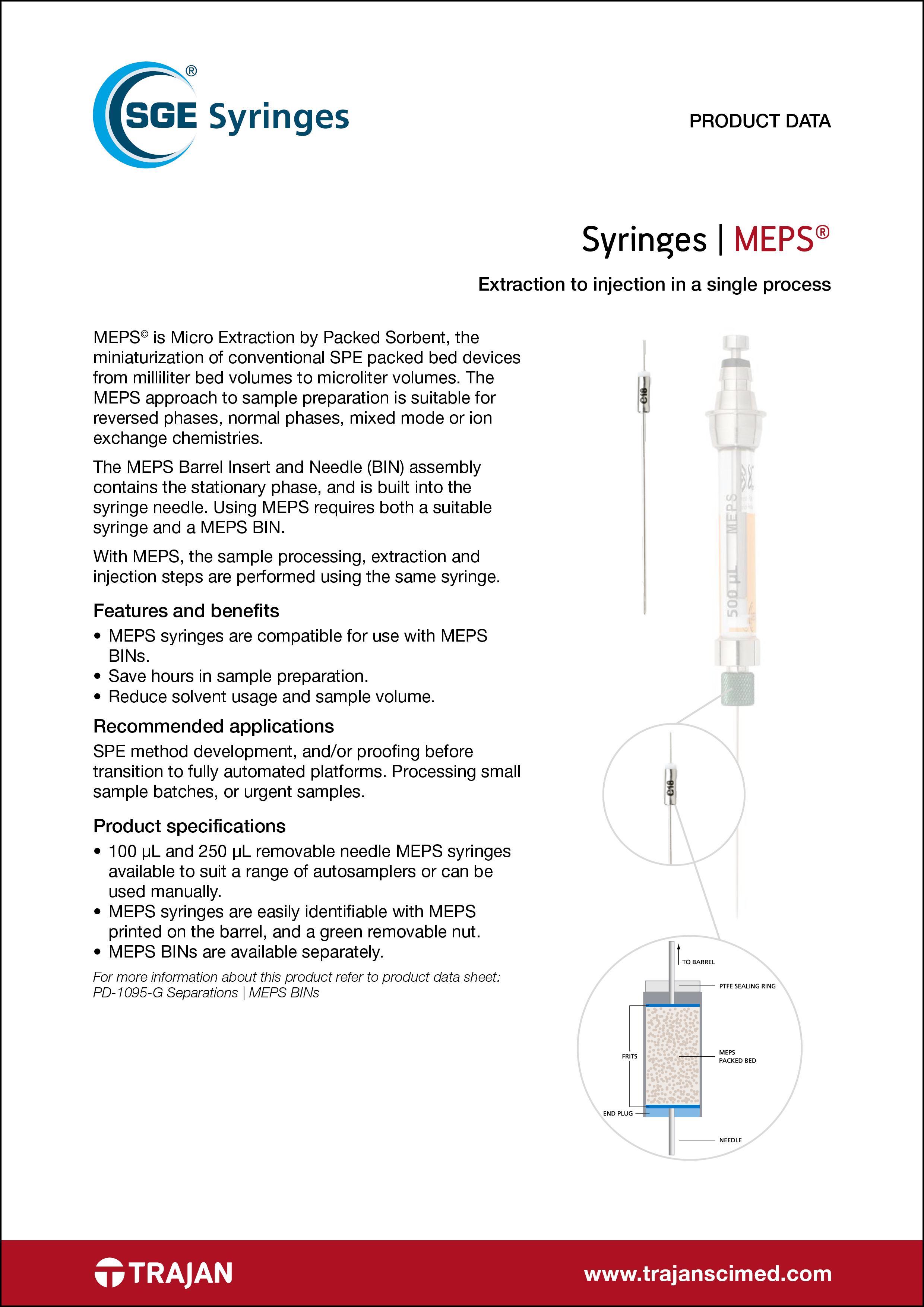 SGE® Syringes

PRODUCT DATA

Syringes | MEPS®

Extraction to injection in a single process

MEPS© is Micro Extraction by Packed Sorbent, the miniaturization of conventional SPE packed bed devices from milliliter bed volumes to microliter volumes. The MEPS approach to sample preparation is suitable for reversed phases, normal phases, mixed mode or ion exchange chemistries.

The MEPS Barrel Insert and Needle (BIN) assembly contains the stationary phase, and is built into the syringe needle. Using MEPS requires both a suitable syringe and a MEPS BIN.

With MEPS, the sample processing, extraction and injection steps are performed using the same syringe.

Features and benefits

• MEPS syringes are compatible for use with MEPS BINs.
• Save hours in sample preparation.
• Reduce solvent usage and sample volume.

Recommended applications

SPE method development, and/or proofing before transition to fully automated platforms. Processing small sample batches, or urgent samples.

Product specifications

• 100 µL and 250 µL removable needle MEPS syringes available to suit a range of autosamplers or can be used manually.
• MEPS syringes are easily identifiable with MEPS printed on the barrel, and a green removable nut.
• MEPS BINs are available separately.

For more information about this product refer to product data sheet: PD-1095-G Separations | MEPS BINs

C18

MEPS

500 µL

C18

TO BARREL

PTFE SEALING RING

FRITS

MEPS PACKED BED

END PLUG

NEEDLE

TRAJAN

www.trajanscimed.com