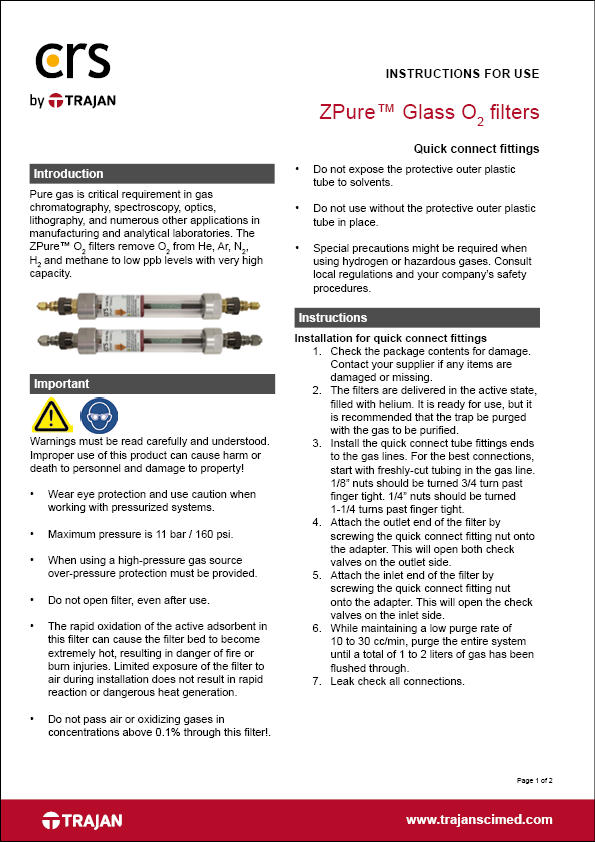 crs
by TRAJAN

INSTRUCTIONS FOR USE

ZPure™ Glass $O_2$ filters

Quick connect fittings

Introduction

Pure gas is critical requirement in gas chromatography, spectroscopy, optics, lithography, and numerous other applications in manufacturing and analytical laboratories. The ZPure™ $O_2$ filters remove $O_2$ from He, Ar, $N_2$, $H_2$ and methane to low ppb levels with very high capacity.

Important

Warnings must be read carefully and understood. Improper use of this product can cause harm or death to personnel and damage to property!

• Wear eye protection and use caution when working with pressurized systems.

• Maximum pressure is 11 bar / 160 psi.

• When using a high-pressure gas source over-pressure protection must be provided.

• Do not open filter, even after use.

• The rapid oxidation of the active adsorbent in this filter can cause the filter bed to become extremely hot, resulting in danger of fire or burn injuries. Limited exposure of the filter to air during installation does not result in rapid reaction or dangerous heat generation.

• Do not pass air or oxidizing gases in concentrations above 0.1% through this filter!.

• Do not expose the protective outer plastic tube to solvents.

• Do not use without the protective outer plastic tube in place.

• Special precautions might be required when using hydrogen or hazardous gases. Consult local regulations and your company's safety procedures.

Instructions

Installation for quick connect fittings
1. Check the package contents for damage. Contact your supplier if any items are damaged or missing.
2. The filters are delivered in the active state, filled with helium. It is ready for use, but it is recommended that the trap be purged with the gas to be purified.
3. Install the quick connect tube fittings ends to the gas lines. For the best connections, start with freshly-cut tubing in the gas line. 1/8" nuts should be turned 3/4 turn past finger tight. 1/4" nuts should be turned 1-1/4 turns past finger tight.
4. Attach the outlet end of the filter by screwing the quick connect fitting nut onto the adapter. This will open both check valves on the outlet side.
5. Attach the inlet end of the filter by screwing the quick connect fitting nut onto the adapter. This will open the check valves on the inlet side.
6. While maintaining a low purge rate of 10 to 30 cc/min, purge the entire system until a total of 1 to 2 liters of gas has been flushed through.
7. Leak check all connections.

Page 1 of 2

TRAJAN

www.trajanscimed.com