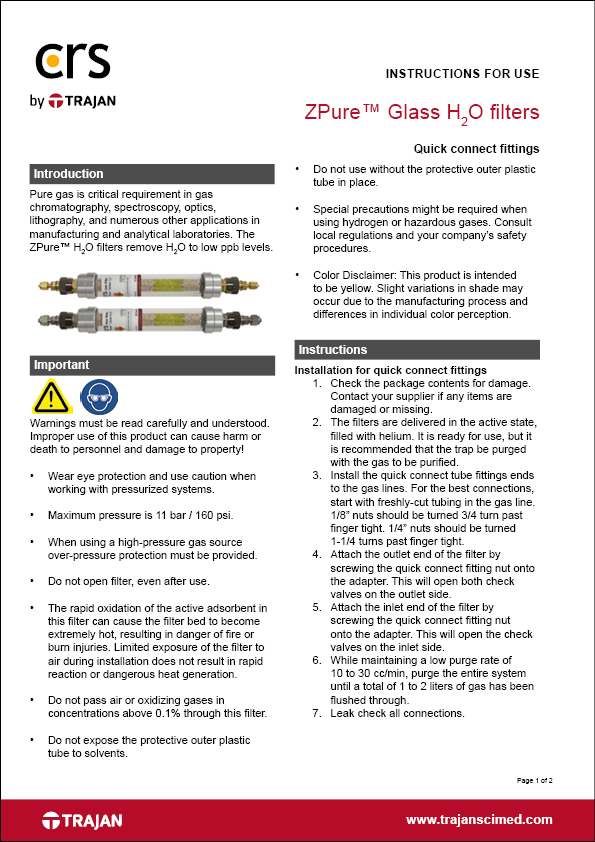 crs

by TRAJAN

INSTRUCTIONS FOR USE

ZPure™ Glass $H_2O$ filters

Quick connect fittings

Introduction

Pure gas is critical requirement in gas chromatography, spectroscopy, optics, lithography, and numerous other applications in manufacturing and analytical laboratories. The ZPure™ $H_2O$ filters remove $H_2O$ to low ppb levels.

Important

Warnings must be read carefully and understood. Improper use of this product can cause harm or death to personnel and damage to property!

• Wear eye protection and use caution when working with pressurized systems.

• Maximum pressure is 11 bar / 160 psi.

• When using a high-pressure gas source over-pressure protection must be provided.

• Do not open filter, even after use.

• The rapid oxidation of the active adsorbent in this filter can cause the filter bed to become extremely hot, resulting in danger of fire or burn injuries. Limited exposure of the filter to air during installation does not result in rapid reaction or dangerous heat generation.

• Do not pass air or oxidizing gases in concentrations above 0.1% through this filter.

• Do not expose the protective outer plastic tube to solvents.

• Do not use without the protective outer plastic tube in place.

• Special precautions might be required when using hydrogen or hazardous gases. Consult local regulations and your company's safety procedures.

• Color Disclaimer: This product is intended to be yellow. Slight variations in shade may occur due to the manufacturing process and differences in individual color perception.

Instructions

Installation for quick connect fittings
1. Check the package contents for damage. Contact your supplier if any items are damaged or missing.
2. The filters are delivered in the active state, filled with helium. It is ready for use, but it is recommended that the trap be purged with the gas to be purified.
3. Install the quick connect tube fittings ends to the gas lines. For the best connections, start with freshly-cut tubing in the gas line. 1/8" nuts should be turned 3/4 turn past finger tight. 1/4" nuts should be turned 1-1/4 turns past finger tight.
4. Attach the outlet end of the filter by screwing the quick connect fitting nut onto the adapter. This will open both check valves on the outlet side.
5. Attach the inlet end of the filter by screwing the quick connect fitting nut onto the adapter. This will open the check valves on the inlet side.
6. While maintaining a low purge rate of 10 to 30 cc/min, purge the entire system until a total of 1 to 2 liters of gas has been flushed through.
7. Leak check all connections.

Page 1 of 2

TRAJAN

www.trajanscimed.com