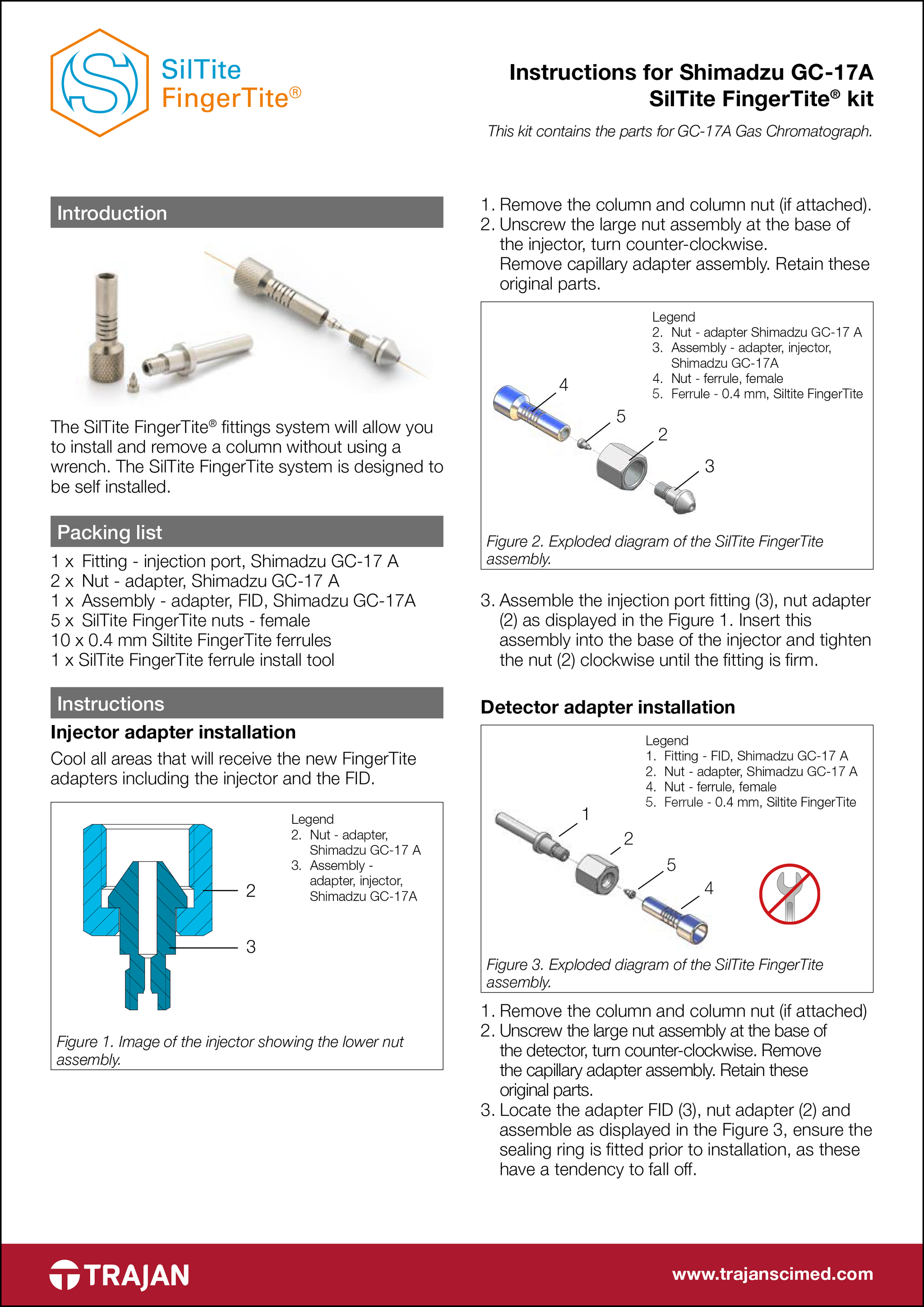 SilTite FingerTite®

Instructions for Shimadzu GC-17A SilTite FingerTite® kit

This kit contains the parts for GC-17A Gas Chromatograph.

Introduction

The SilTite FingerTite® fittings system will allow you to install and remove a column without using a wrench. The SilTite FingerTite system is designed to be self installed.

Packing list

1 x Fitting - injection port, Shimadzu GC-17 A
2 x Nut - adapter, Shimadzu GC-17 A
1 x Assembly - adapter, FID, Shimadzu GC-17A
5 x SilTite FingerTite nuts - female
10 x 0.4 mm Siltite FingerTite ferrules
1 x SilTite FingerTite ferrule install tool

Instructions

Injector adapter installation

Cool all areas that will receive the new FingerTite adapters including the injector and the FID.

Legend
2. Nut - adapter, Shimadzu GC-17 A
3. Assembly - adapter, injector, Shimadzu GC-17A

2

3

Figure 1. Image of the injector showing the lower nut assembly.

1. Remove the column and column nut (if attached).
2. Unscrew the large nut assembly at the base of the injector, turn counter-clockwise. Remove capillary adapter assembly. Retain these original parts.

Legend
2. Nut - adapter Shimadzu GC-17 A
3. Assembly - adapter, injector, Shimadzu GC-17A
4. Nut - ferrule, female
5. Ferrule - 0.4 mm, Siltite FingerTite

4
5
2
3

Figure 2. Exploded diagram of the SilTite FingerTite assembly.

3. Assemble the injection port fitting (3), nut adapter (2) as displayed in the Figure 1. Insert this assembly into the base of the injector and tighten the nut (2) clockwise until the fitting is firm.

Detector adapter installation

Legend
1. Fitting - FID, Shimadzu GC-17 A
2. Nut - adapter, Shimadzu GC-17 A
4. Nut - ferrule, female
5. Ferrule - 0.4 mm, Siltite FingerTite

1
2
5
4

Figure 3. Exploded diagram of the SilTite FingerTite assembly.

1. Remove the column and column nut (if attached)
2. Unscrew the large nut assembly at the base of the detector, turn counter-clockwise. Remove the capillary adapter assembly. Retain these original parts.
3. Locate the adapter FID (3), nut adapter (2) and assemble as displayed in the Figure 3, ensure the sealing ring is fitted prior to installation, as these have a tendency to fall off.

TRAJAN

www.trajanscimed.com