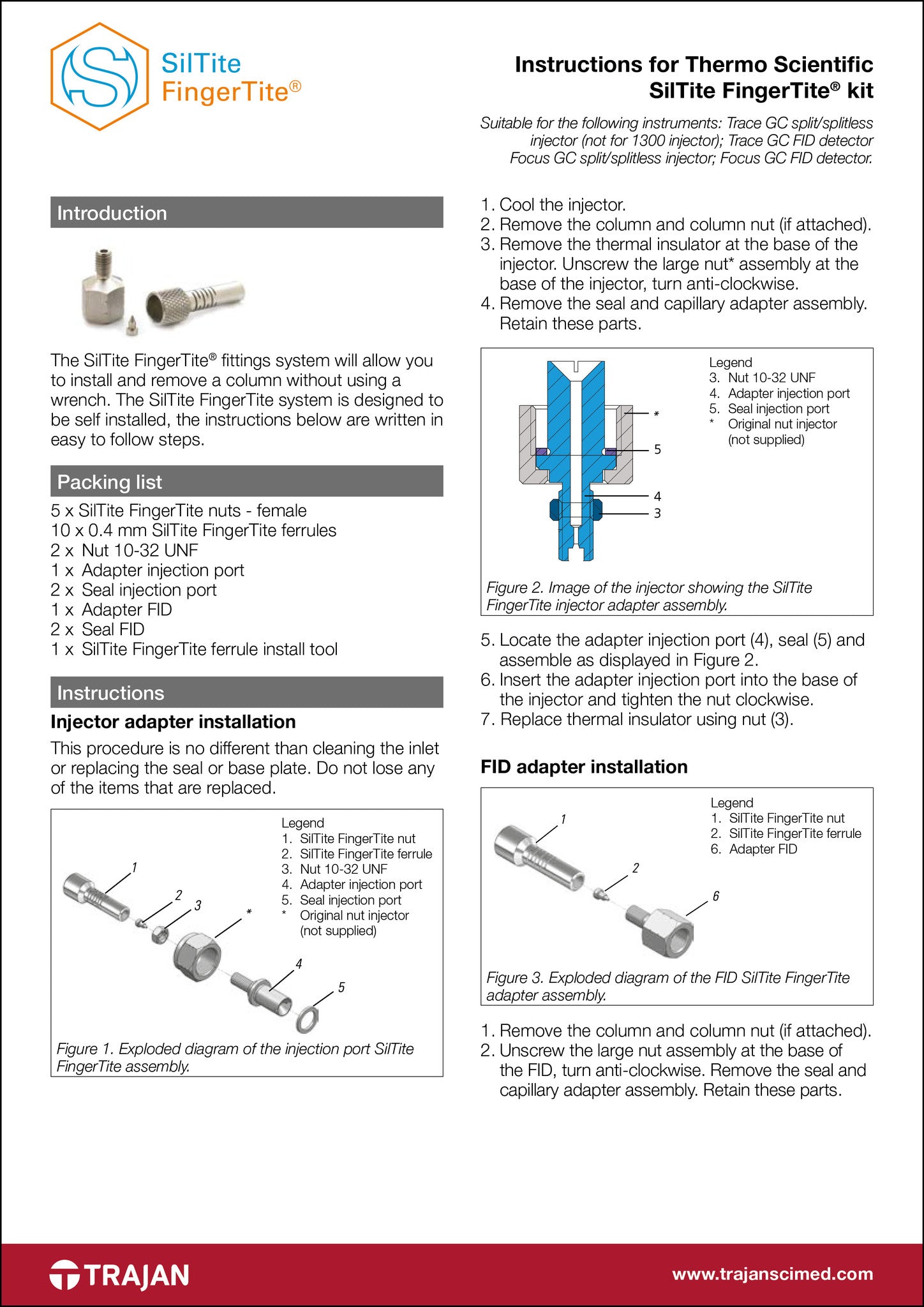 SilTite FingerTite®

Instructions for Thermo Scientific SilTite FingerTite® kit

Suitable for the following instruments: Trace GC split/splitless injector (not for 1300 injector); Trace GC FID detector Focus GC split/splitless injector; Focus GC FID detector.

Introduction

The SilTite FingerTite® fittings system will allow you to install and remove a column without using a wrench. The SilTite FingerTite system is designed to be self installed, the instructions below are written in easy to follow steps.

Packing list

5 x SilTite FingerTite nuts - female
10 x 0.4 mm SilTite FingerTite ferrules
2 x Nut 10-32 UNF
1 x Adapter injection port
2 x Seal injection port
1 x Adapter FID
2 x Seal FID
1 x SilTite FingerTite ferrule install tool

Instructions

Injector adapter installation

This procedure is no different than cleaning the inlet or replacing the seal or base plate. Do not lose any of the items that are replaced.

Legend
1. SilTite FingerTite nut
2. SilTite FingerTite ferrule
3. Nut 10-32 UNF
4. Adapter injection port
5. Seal injection port
* Original nut injector (not supplied)

1 2 3 * 4 5

Figure 1. Exploded diagram of the injection port SilTite FingerTite assembly.

1. Cool the injector.
2. Remove the column and column nut (if attached).
3. Remove the thermal insulator at the base of the injector. Unscrew the large nut* assembly at the base of the injector, turn anti-clockwise.
4. Remove the seal and capillary adapter assembly. Retain these parts.

Legend
3. Nut 10-32 UNF
4. Adapter injection port
5. Seal injection port
* Original nut injector (not supplied)

* 5 4 3

Figure 2. Image of the injector showing the SilTite FingerTite injector adapter assembly.

5. Locate the adapter injection port (4), seal (5) and assemble as displayed in Figure 2.
6. Insert the adapter injection port into the base of the injector and tighten the nut clockwise.
7. Replace thermal insulator using nut (3).

FID adapter installation

Legend
1. SilTite FingerTite nut
2. SilTite FingerTite ferrule
6. Adapter FID

1 2 6

Figure 3. Exploded diagram of the FID SilTite FingerTite adapter assembly.

1. Remove the column and column nut (if attached).
2. Unscrew the large nut assembly at the base of the FID, turn anti-clockwise. Remove the seal and capillary adapter assembly. Retain these parts.

TRAJAN

www.trajanscimed.com