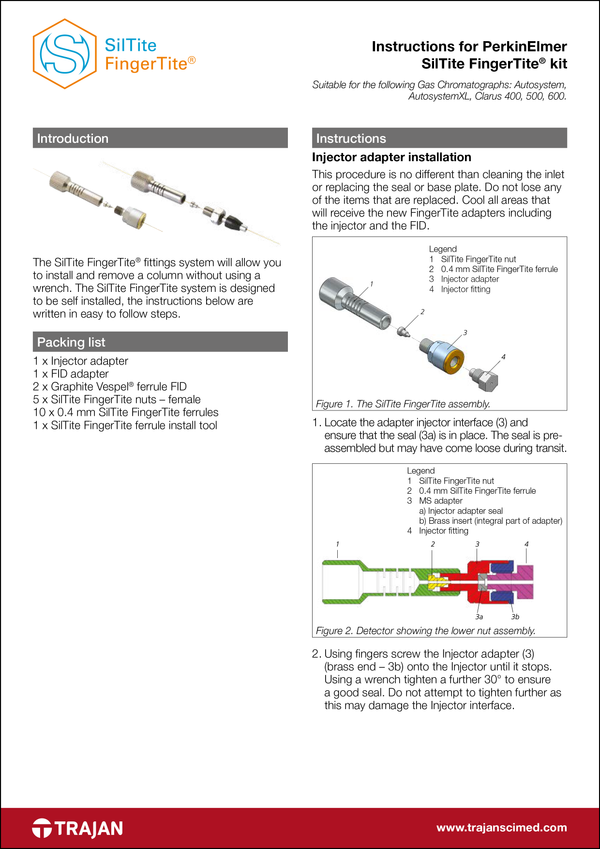 SilTite FingerTite®

Instructions for PerkinElmer SilTite FingerTite® kit

Suitable for the following Gas Chromatographs: Autosystem, AutosystemXL, Clarus 400, 500, 600.

Introduction

The SilTite FingerTite® fittings system will allow you to install and remove a column without using a wrench. The SilTite FingerTite system is designed to be self installed, the instructions below are written in easy to follow steps.

Packing list

1 x Injector adapter
1 x FID adapter
2 x Graphite Vespel® ferrule FID
5 x SilTite FingerTite nuts – female
10 x 0.4 mm SilTite FingerTite ferrules
1 x SilTite FingerTite ferrule install tool

Instructions

Injector adapter installation

This procedure is no different than cleaning the inlet or replacing the seal or base plate. Do not lose any of the items that are replaced. Cool all areas that will receive the new FingerTite adapters including the injector and the FID.

Legend
1 SilTite FingerTite nut
2 0.4 mm SilTite FingerTite ferrule
3 Injector adapter
4 Injector fitting

1
2
3
4

Figure 1. The SilTite FingerTite assembly.

1. Locate the adapter injector interface (3) and ensure that the seal (3a) is in place. The seal is pre-assembled but may have come loose during transit.

Legend
1 SilTite FingerTite nut
2 0.4 mm SilTite FingerTite ferrule
3 MS adapter
a) Injector adapter seal
b) Brass insert (integral part of adapter)
4 Injector fitting

1
2
3
4
3a
3b

Figure 2. Detector showing the lower nut assembly.

2. Using fingers screw the Injector adapter (3) (brass end – 3b) onto the Injector until it stops. Using a wrench tighten a further 30° to ensure a good seal. Do not attempt to tighten further as this may damage the Injector interface.

TRAJAN

www.trajanscimed.com