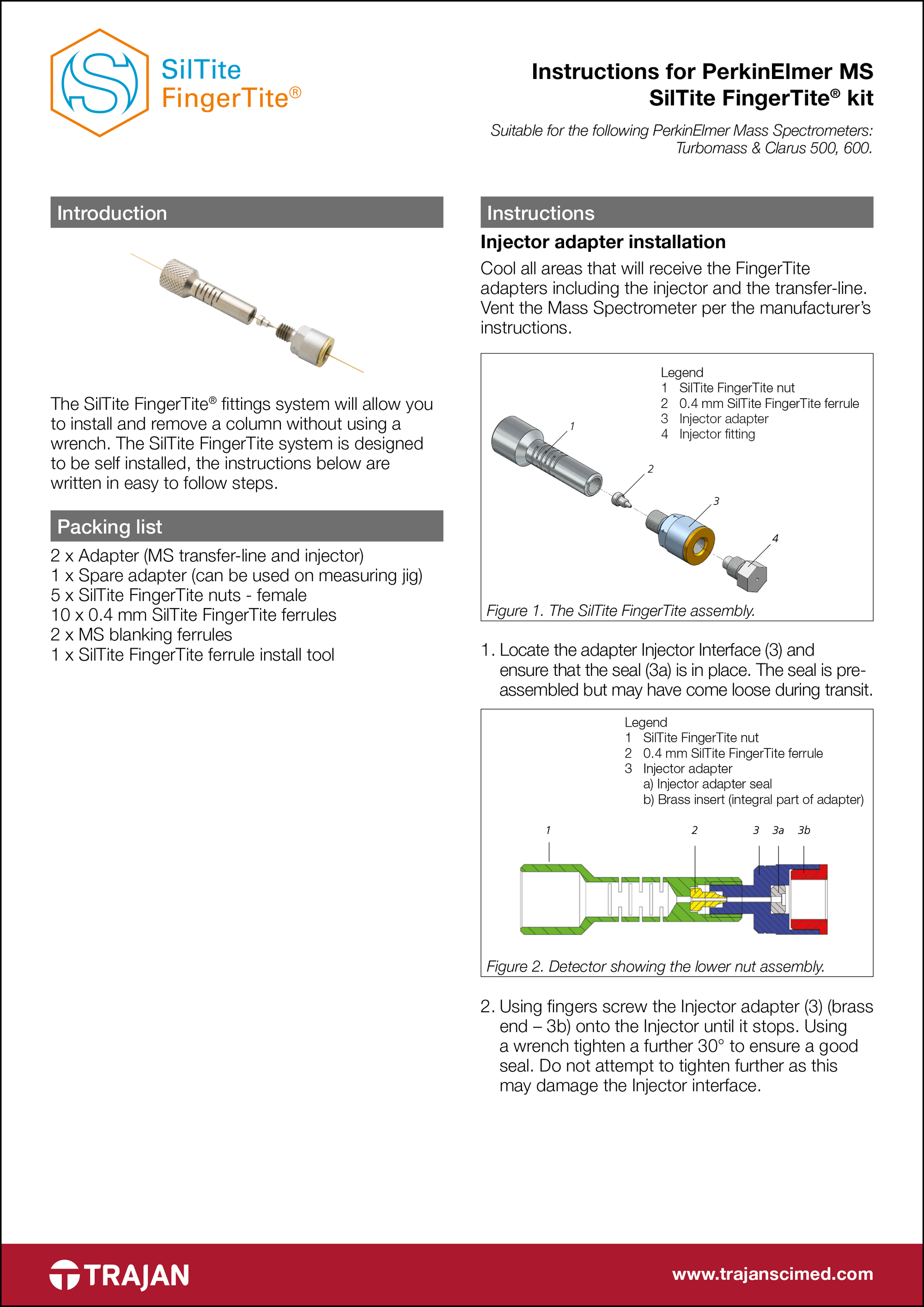 SilTite FingerTite®

Instructions for PerkinElmer MS SilTite FingerTite® kit

Suitable for the following PerkinElmer Mass Spectrometers: Turbomass & Clarus 500, 600.

Introduction

The SilTite FingerTite® fittings system will allow you to install and remove a column without using a wrench. The SilTite FingerTite system is designed to be self installed, the instructions below are written in easy to follow steps.

Packing list

2 x Adapter (MS transfer-line and injector)
1 x Spare adapter (can be used on measuring jig)
5 x SilTite FingerTite nuts - female
10 x 0.4 mm SilTite FingerTite ferrules
2 x MS blanking ferrules
1 x SilTite FingerTite ferrule install tool

Instructions

Injector adapter installation

Cool all areas that will receive the FingerTite adapters including the injector and the transfer-line. Vent the Mass Spectrometer per the manufacturer's instructions.

Legend
1 SilTite FingerTite nut
2 0.4 mm SilTite FingerTite ferrule
3 Injector adapter
4 Injector fitting

1
2
3
4

Figure 1. The SilTite FingerTite assembly.

1. Locate the adapter Injector Interface (3) and ensure that the seal (3a) is in place. The seal is pre-assembled but may have come loose during transit.

Legend
1 SilTite FingerTite nut
2 0.4 mm SilTite FingerTite ferrule
3 Injector adapter
a) Injector adapter seal
b) Brass insert (integral part of adapter)

1 2 3 3a 3b

Figure 2. Detector showing the lower nut assembly.

2. Using fingers screw the Injector adapter (3) (brass end – 3b) onto the Injector until it stops. Using a wrench tighten a further 30° to ensure a good seal. Do not attempt to tighten further as this may damage the Injector interface.

TRAJAN

www.trajanscimed.com