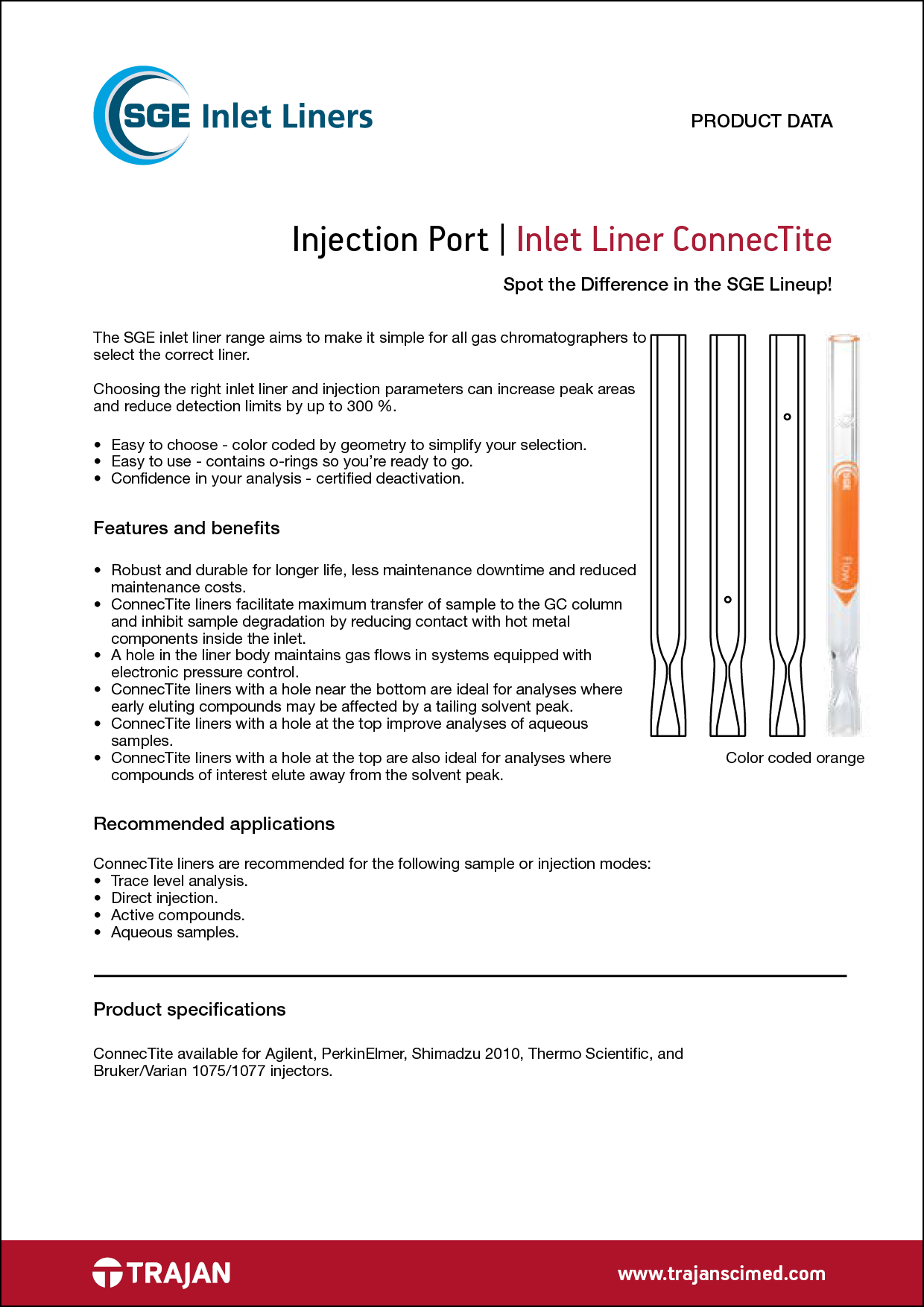 SGE Inlet Liners

PRODUCT DATA

Injection Port | Inlet Liner ConnecTite

Spot the Difference in the SGE Lineup!

The SGE inlet liner range aims to make it simple for all gas chromatographers to select the correct liner.

Choosing the right inlet liner and injection parameters can increase peak areas and reduce detection limits by up to 300 %.

• Easy to choose - color coded by geometry to simplify your selection.
• Easy to use - contains o-rings so you're ready to go.
• Confidence in your analysis - certified deactivation.

Features and benefits

• Robust and durable for longer life, less maintenance downtime and reduced maintenance costs.
• ConnecTite liners facilitate maximum transfer of sample to the GC column and inhibit sample degradation by reducing contact with hot metal components inside the inlet.
• A hole in the liner body maintains gas flows in systems equipped with electronic pressure control.
• ConnecTite liners with a hole near the bottom are ideal for analyses where early eluting compounds may be affected by a tailing solvent peak.
• ConnecTite liners with a hole at the top improve analyses of aqueous samples.
• ConnecTite liners with a hole at the top are also ideal for analyses where compounds of interest elute away from the solvent peak.

SGE
flow

Color coded orange

Recommended applications

ConnecTite liners are recommended for the following sample or injection modes:
• Trace level analysis.
• Direct injection.
• Active compounds.
• Aqueous samples.

Product specifications

ConnecTite available for Agilent, PerkinElmer, Shimadzu 2010, Thermo Scientific, and Bruker/Varian 1075/1077 injectors.

TRAJAN

www.trajanscimed.com